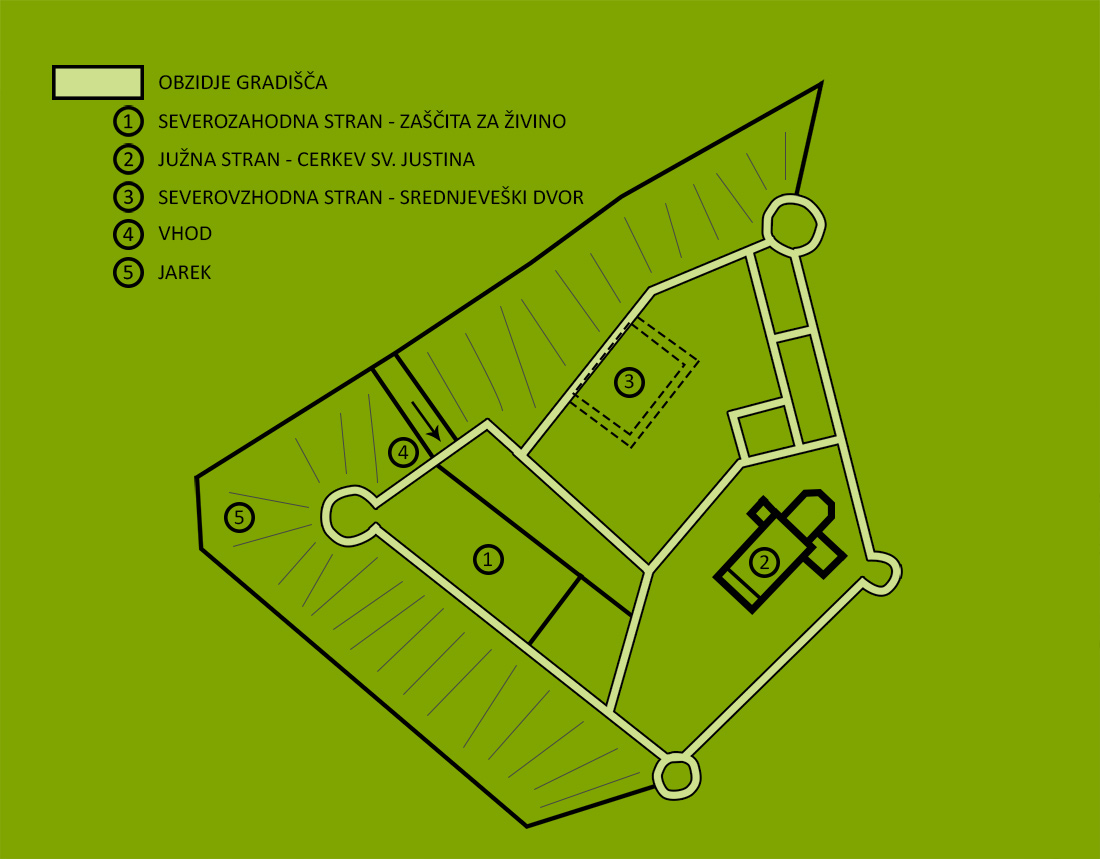 OBZIDJE GRADIŠČA
1 SEVEROZAHODNA STRAN - ZAŠČITA ZA ŽIVINO
2 JUŽNA STRAN - CERKEV SV. JUSTINA
3 SEVEROVZHODNA STRAN - SREDNJEVEŠKI DVOR
4 VHOD
5 JAREK

3
4
5
1
2